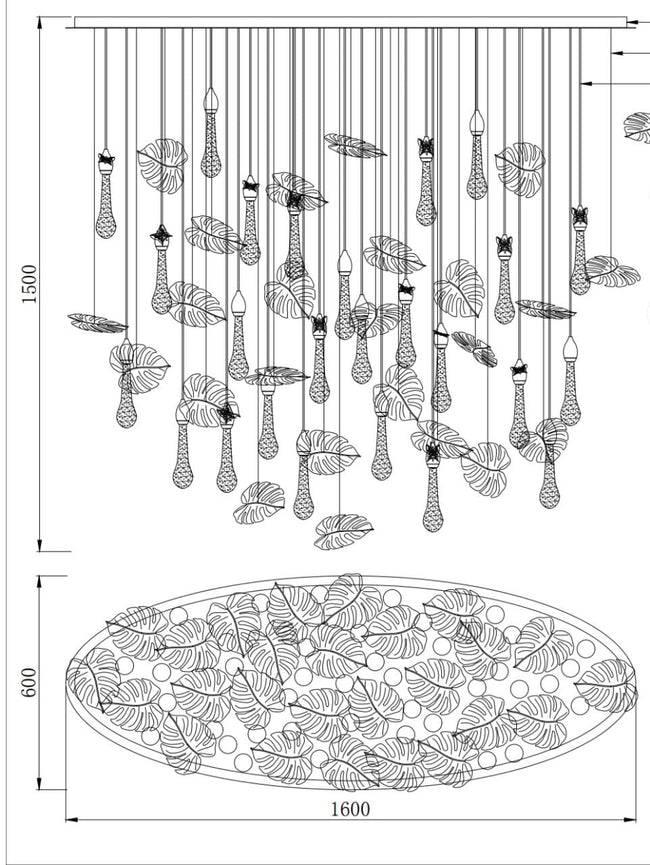 1500

600

1600