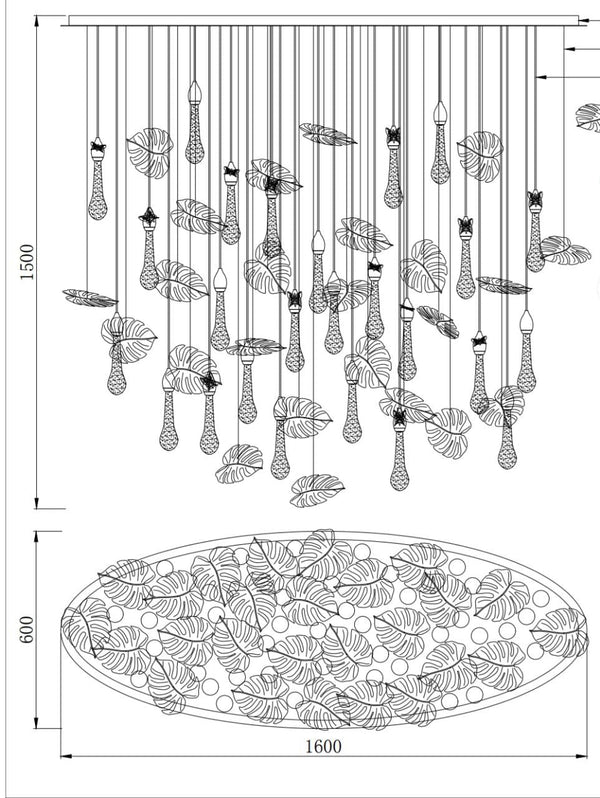 1500

600

1600